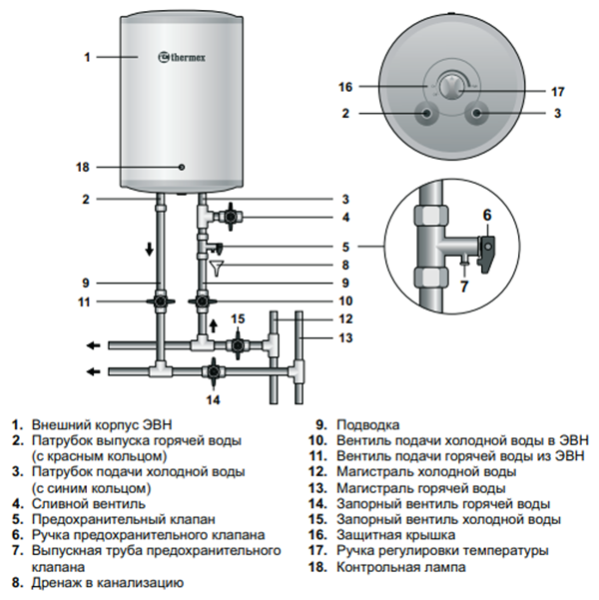 1
thermex
18
2
3
4
5
8
9
9
11
10
15
12
13
14
16
17
2
3
6
7

1. Внешний корпус ЭВН
2. Патрубок выпуска горячей воды (с красным кольцом)
3. Патрубок подачи холодной воды (с синим кольцом)
4. Сливной вентиль
5. Предохранительный клапан
6. Ручка предохранительного клапана
7. Выпускная труба предохранительного клапана
8. Дренаж в канализацию

9. Подводка
10. Вентиль подачи холодной воды в ЭВН
11. Вентиль подачи горячей воды из ЭВН
12. Магистраль холодной воды
13. Магистраль горячей воды
14. Запорный вентиль горячей воды
15. Запорный вентиль холодной воды
16. Защитная крышка
17. Ручка регулировки температуры
18. Контрольная лампа