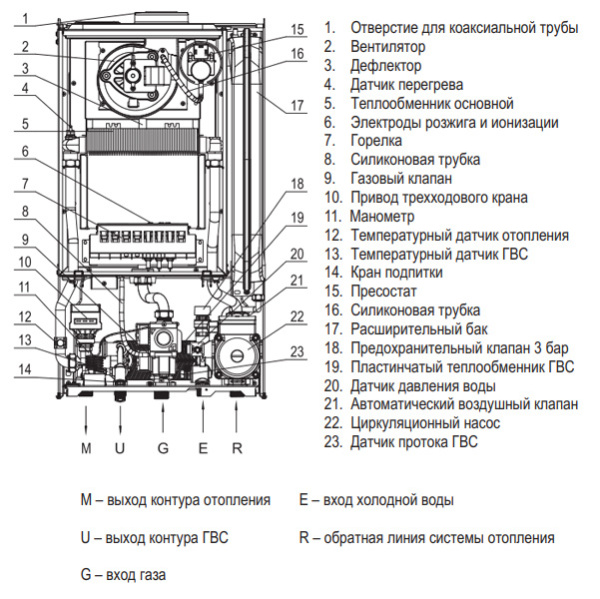 1
2
3
4
5
6
7
8
9
10
11
12
13
14

15
16
17
18
19
20
21
22
23

M U G E R

1. Отверстие для коаксиальной трубы
2. Вентилятор
3. Дефлектор
4. Датчик перегрева
5. Теплообменник основной
6. Электроды розжига и ионизации
7. Горелка
8. Силиконовая трубка
9. Газовый клапан
10. Привод трехходового крана
11. Манометр
12. Температурный датчик отопления
13. Температурный датчик ГВС
14. Кран подпитки
15. Пресостат
16. Силиконовая трубка
17. Расширительный бак
18. Предохранительный клапан 3 бар
19. Пластинчатый теплообменник ГВС
20. Датчик давления воды
21. Автоматический воздушный клапан
22. Циркуляционный насос
23. Датчик протока ГВС

M – выход контура отопления

U – выход контура ГВС

G – вход газа

E – вход холодной воды

R – обратная линия системы отопления