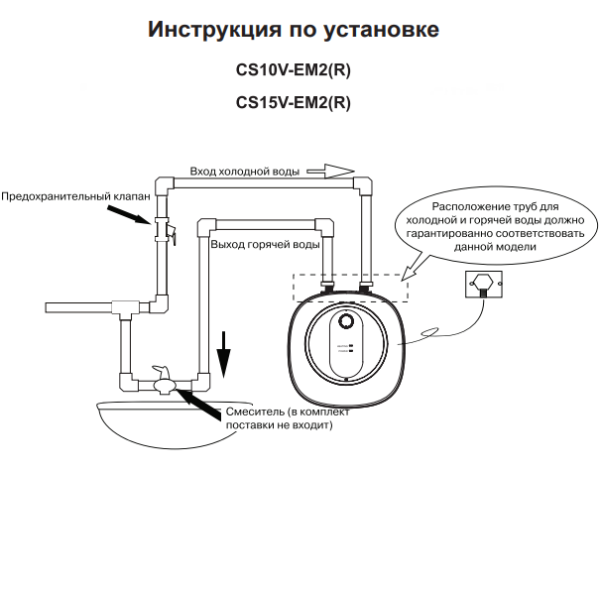 Инструкция по установке

CS10V-EM2(R)

CS15V-EM2(R)

Вход холодной воды

Предохранительный клапан

Выход горячей воды

Расположение труб для холодной и горячей воды должно гарантированно соответствовать данной модели

Смеситель (в комплект поставки не входит)