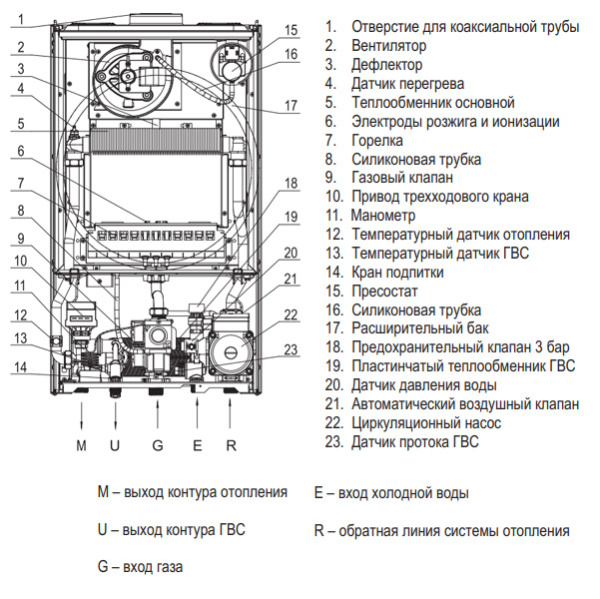 1
2
3
4
5
6
7
8
9
10
11
12
13
14
15
16
17
18
19
20
21
22
23

M U G E R

1. Отверстие для коаксиальной трубы
2. Вентилятор
3. Дефлектор
4. Датчик перегрева
5. Теплообменник основной
6. Электроды розжига и ионизации
7. Горелка
8. Силиконовая трубка
9. Газовый клапан
10. Привод трехходового крана
11. Манометр
12. Температурный датчик отопления
13. Температурный датчик ГВС
14. Кран подпитки
15. Пресостат
16. Силиконовая трубка
17. Расширительный бак
18. Предохранительный клапан 3 бар
19. Пластинчатый теплообменник ГВС
20. Датчик давления воды
21. Автоматический воздушный клапан
22. Циркуляционный насос
23. Датчик протока ГВС

M – выход контура отопления

U – выход контура ГВС

G – вход газа

E – вход холодной воды

R – обратная линия системы отопления