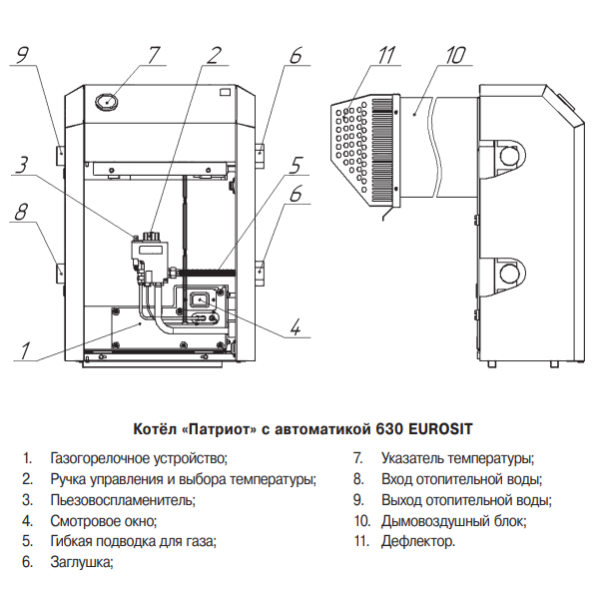 9 7 2 6 11 10

3 5 6

8

4

1

Котёл «Патриот» с автоматикой 630 EUROSIT

1. Газогорелочное устройство;
2. Ручка управления и выбора температуры;
3. Пьезовоспламенитель;
4. Смотровое окно;
5. Гибкая подводка для газа;
6. Заглушка;

7. Указатель температуры;
8. Вход отопительной воды;
9. Выход отопительной воды;
10. Дымовоздушный блок;
11. Дефлектор.