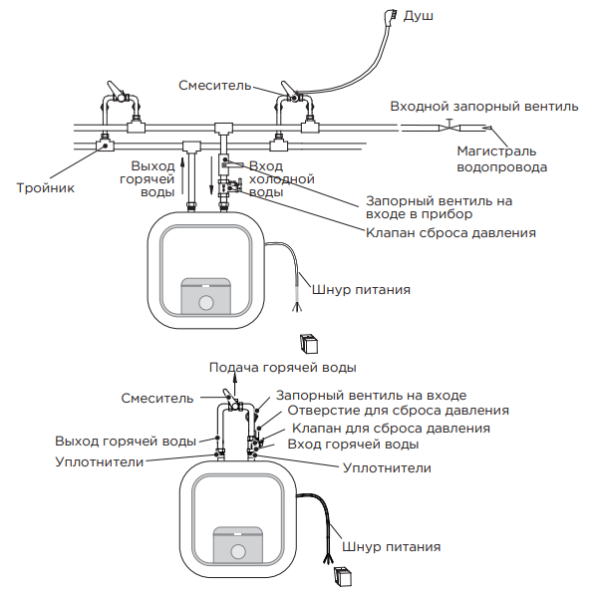 Душ

Смеситель

Входной запорный вентиль

Магистраль водопровода

Тройник

Выход горячей воды

Вход холодной воды

Запорный вентиль на входе в прибор

Клапан сброса давления

Шнур питания

Подача горячей воды

Смеситель

Запорный вентиль на входе

Отверстие для сброса давления

Клапан для сброса давления

Выход горячей воды

Вход горячей воды

Уплотнители

Уплотнители

Шнур питания