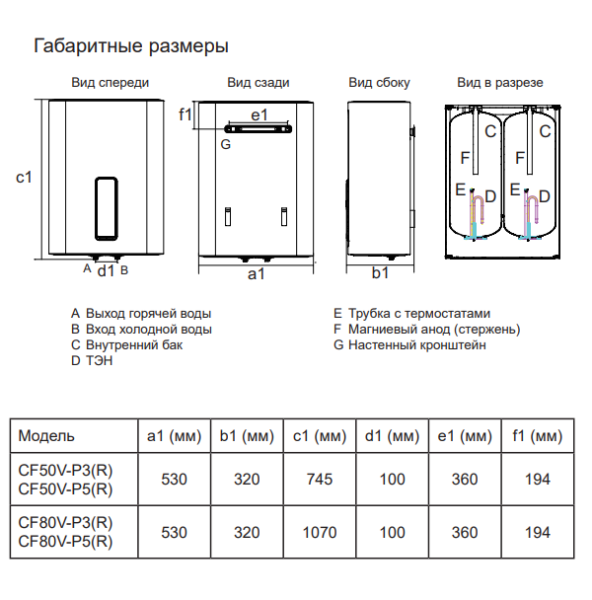 Габаритные размеры

Вид спереди

c1

A d1 B

Вид сзади

f1

e1

G

a1

Вид сбоку

b1

Вид в разрезе

C

F

E

D

C

F

E

D

A Выход горячей воды
B Вход холодной воды
C Внутренний бак
D ТЭН

E Трубка с термостатами
F Магниевый анод (стержень)
G Настенный кронштейн

| Модель | a1 (мм) | b1 (мм) | c1 (мм) | d1 (мм) | e1 (мм) | f1 (мм) |
|---|---|---|---|---|---|---|
| CF50V-P3(R) CF50V-P5(R) | 530 | 320 | 745 | 100 | 360 | 194 |
| CF80V-P3(R) CF80V-P5(R) | 530 | 320 | 1070 | 100 | 360 | 194 |