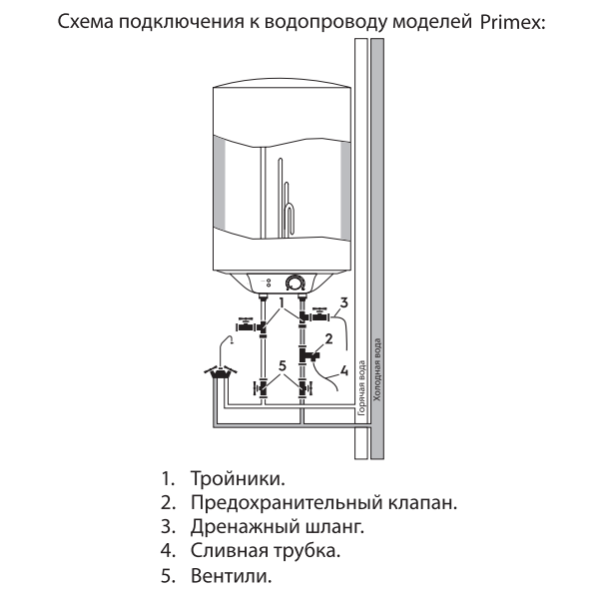 Схема подключения к водопроводу моделей Primex:

1
3
2
5
4
Горячая вода
Холодная вода

1. Тройники.
2. Предохранительный клапан.
3. Дренажный шланг.
4. Сливная трубка.
5. Вентили.