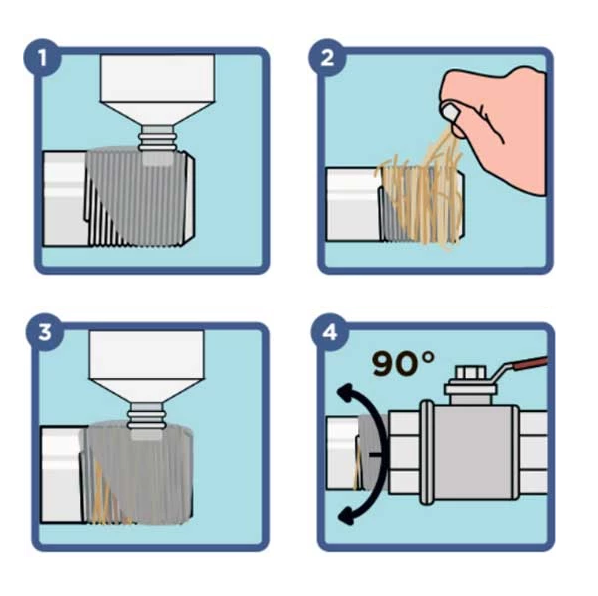 1

2

3

4

90°