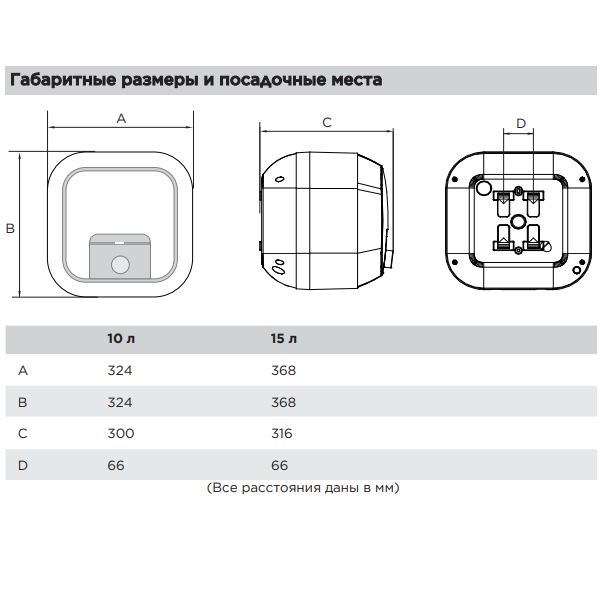 Габаритные размеры и посадочные места

A

B

C

D

| | 10 л | 15 л |
|---|---|---|
| A | 324 | 368 |
| B | 324 | 368 |
| C | 300 | 316 |
| D | 66 | 66 |

(Все расстояния даны в мм)