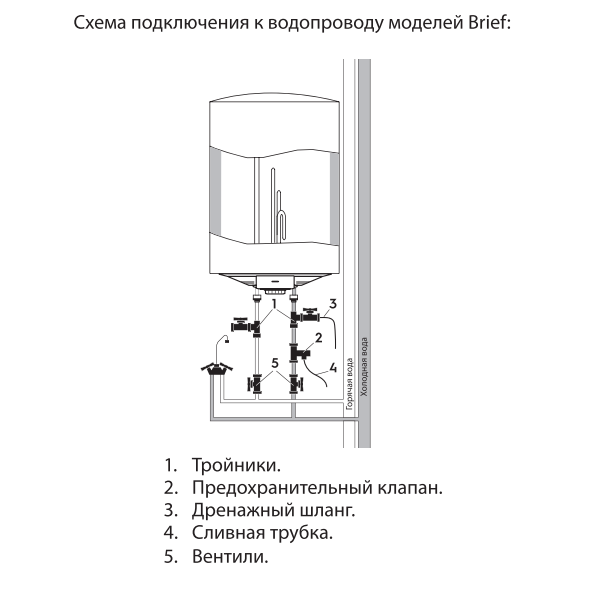 Схема подключения к водопроводу моделей Brief:

1
3
2
4
5
Горячая вода
Холодная вода

1. Тройники.
2. Предохранительный клапан.
3. Дренажный шланг.
4. Сливная трубка.
5. Вентили.