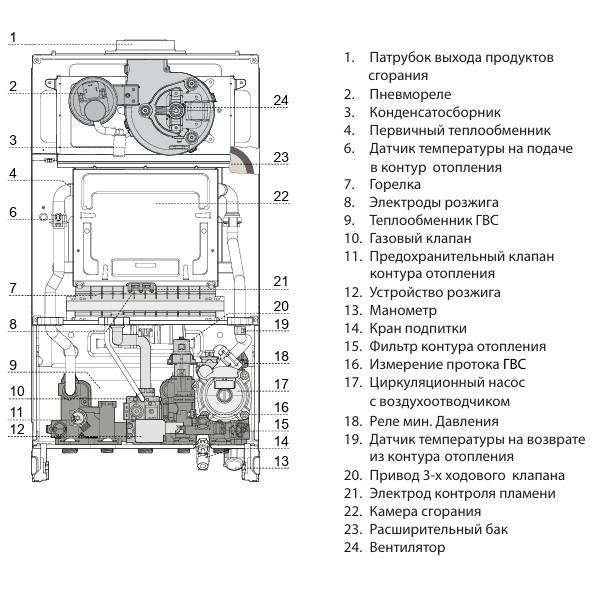 1
2
3
4
6
7
8
9
10
11
12
24
23
22
21
20
19
18
17
16
15
14
13

1. Патрубок выхода продуктов сгорания
2. Пневмореле
3. Конденсатосборник
4. Первичный теплообменник
6. Датчик температуры на подаче в контур отопления
7. Горелка
8. Электроды розжига
9. Теплообменник ГВС
10. Газовый клапан
11. Предохранительный клапан контура отопления
12. Устройство розжига
13. Манометр
14. Кран подпитки
15. Фильтр контура отопления
16. Измерение протока ГВС
17. Циркуляционный насос с воздухоотводчиком
18. Реле мин. Давления
19. Датчик температуры на возврате из контура отопления
20. Привод 3-х ходового клапана
21. Электрод контроля пламени
22. Камера сгорания
23. Расширительный бак
24. Вентилятор