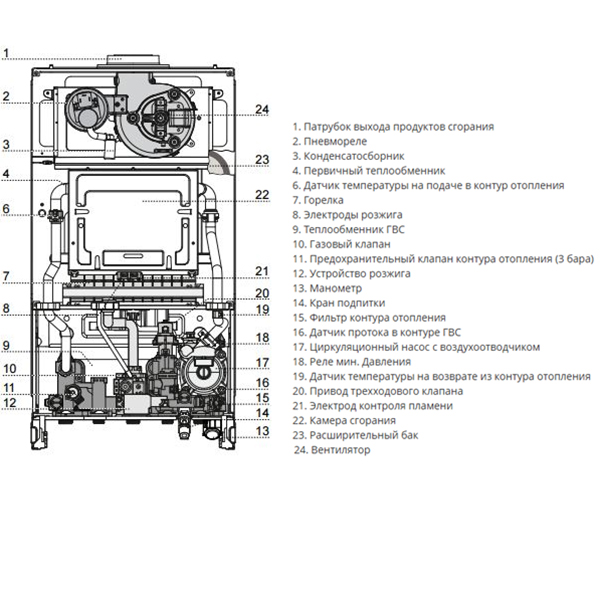 1
2
3
4
6
7
8
9
10
11
12

24
23
22
21
20
19
18
17
16
15
14
13

1. Патрубок выхода продуктов сгорания
2. Пневмореле
3. Конденсатосборник
4. Первичный теплообменник
6. Датчик температуры на подаче в контур отопления
7. Горелка
8. Электроды розжига
9. Теплообменник ГВС
10. Газовый клапан
11. Предохранительный клапан контура отопления (3 бара)
12. Устройство розжига
13. Манометр
14. Кран подпитки
15. Фильтр контура отопления
16. Датчик протока в контуре ГВС
17. Циркуляционный насос с воздухоотводчиком
18. Реле мин. Давления
19. Датчик температуры на возврате из контура отопления
20. Привод трехходового клапана
21. Электрод контроля пламени
22. Камера сгорания
23. Расширительный бак
24. Вентилятор